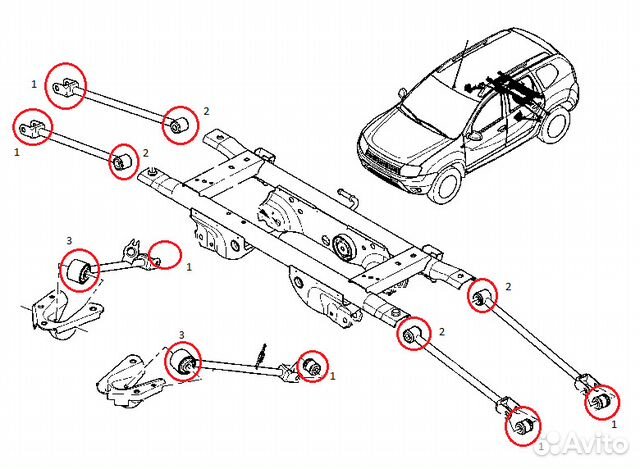 1
2
1
2
3
1
2
2
3
1
1
1
Avito