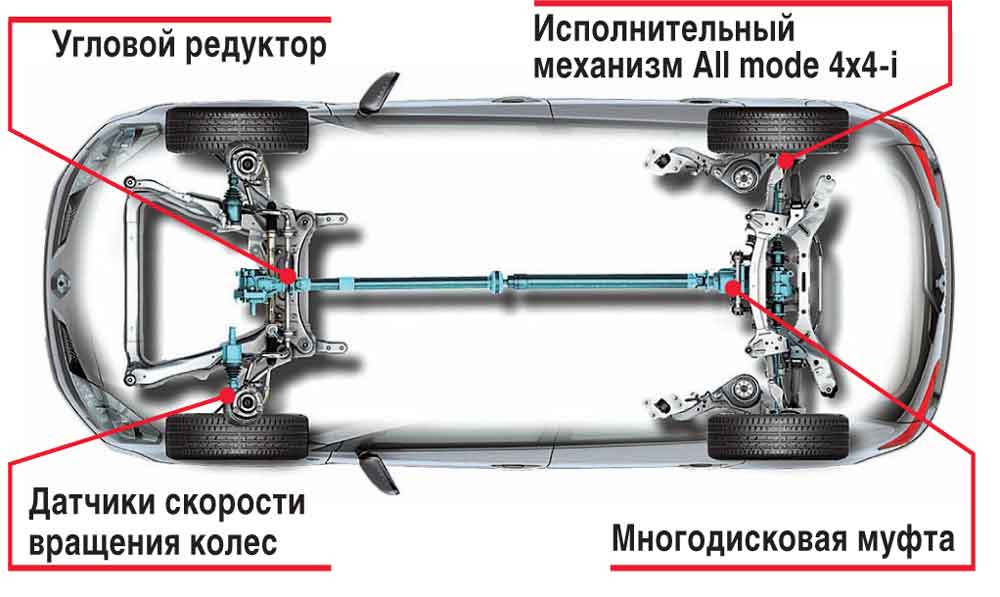 Угловой редуктор

Исполнительный механизм All mode 4x4-i

Датчики скорости вращения колес

Многодисковая муфта