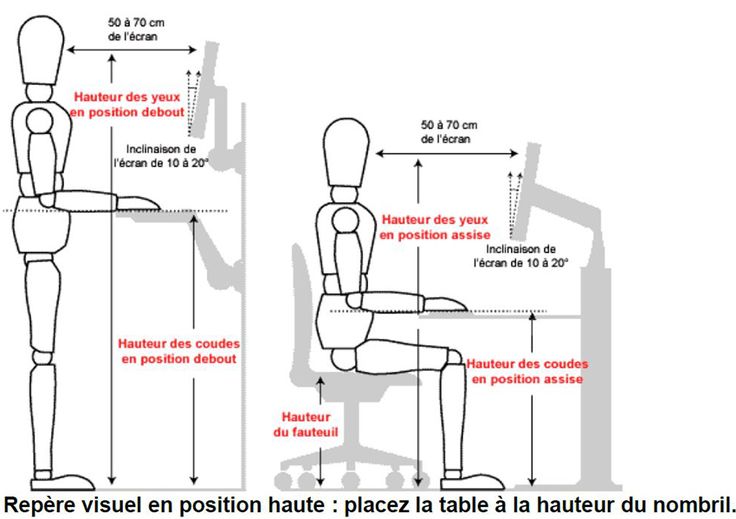 50 à 70 cm
de l'écran

Hauteur des yeux
en position debout

Inclinaison de
l'écran de 10 à 20°

Hauteur des coudes
en position debout

50 à 70 cm
de l'écran

Hauteur des yeux
en position assise

Inclinaison de
l'écran de 10 à 20°

Hauteur des coudes
en position assise

Hauteur
du fauteuil

Repère visuel en position haute : placez la table à la hauteur du nombril.