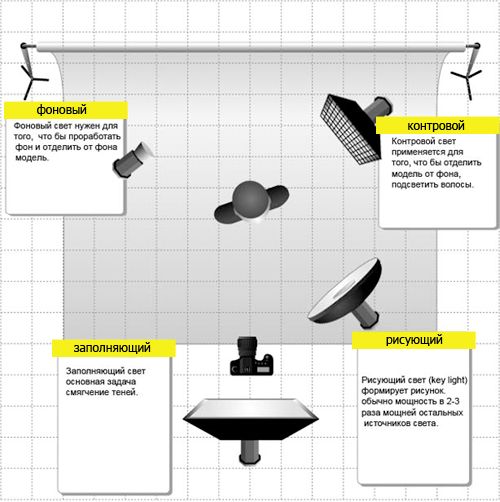 фоновый

Фоновый свет нужен для того, что бы проработать фон и отделить от фона модель.

контровой

Контровой свет применяется для того, что бы отделить модель от фона, подсветить волосы.

заполняющий

Заполняющий свет основная задача смягчение теней.

рисующий

Рисующий свет (key light) формирует рисунок. обычно мощность в 2-3 раза мощней остальных источников света.