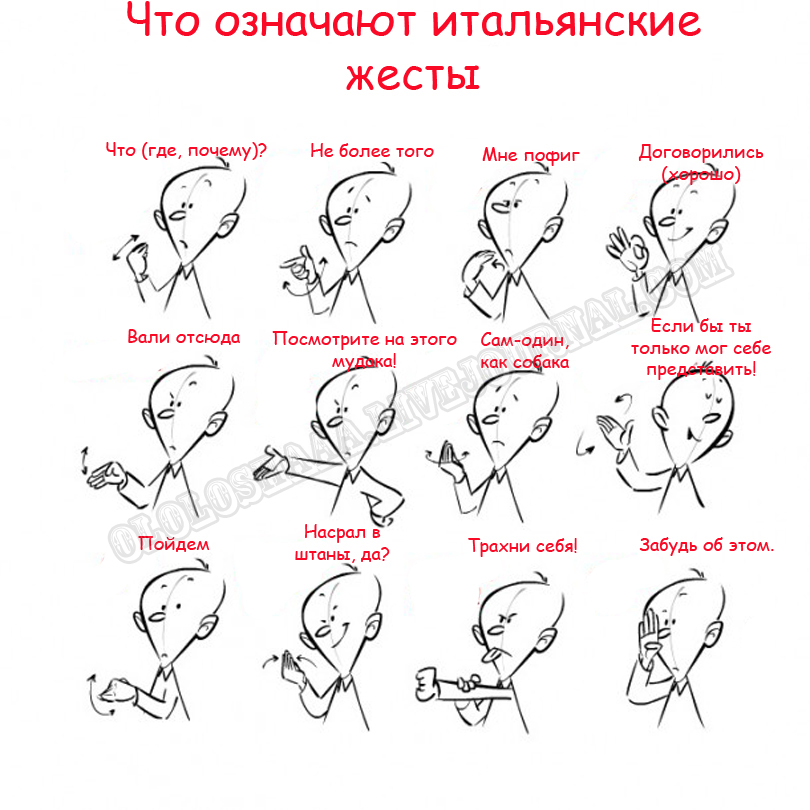 Что означают итальянские жесты

Что (где, почему)?

Не более того

Мне пофиг

Договорились (хорошо)

Вали отсюда

Посмотрите на этого мудака!

Сам-один, как собака

Если бы ты только мог себе представить!

Пойдем

Насрал в штаны, да?

Трахни себя!

Забудь об этом.

OLOLOSHAAA.LIVEJOURNAL.COM