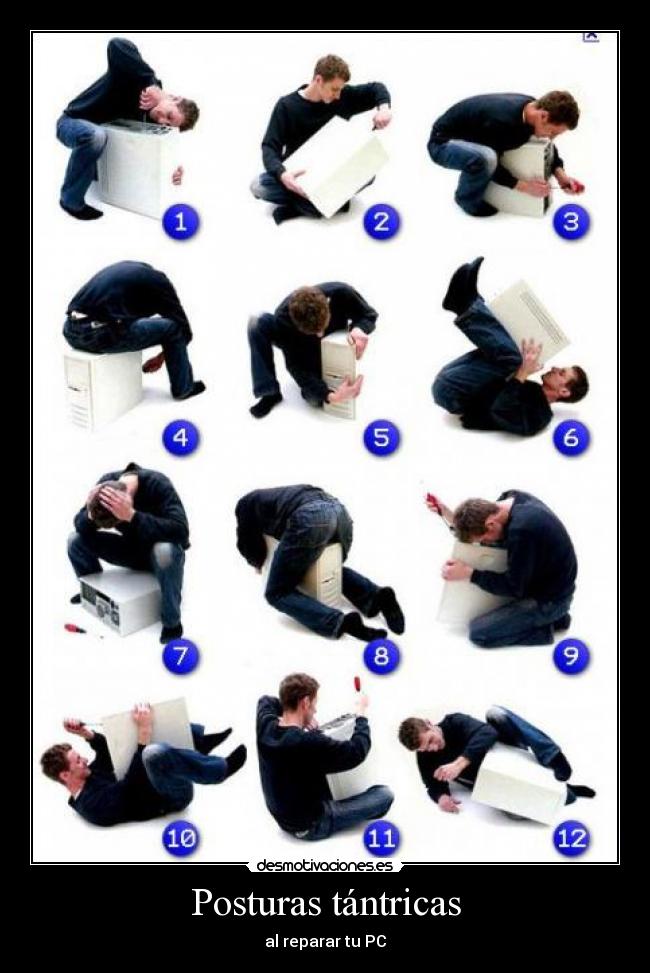 1
2
3
4
5
6
7
8
9
10
11
12

desmotivaciones.es

Posturas tántricas

al reparar tu PC