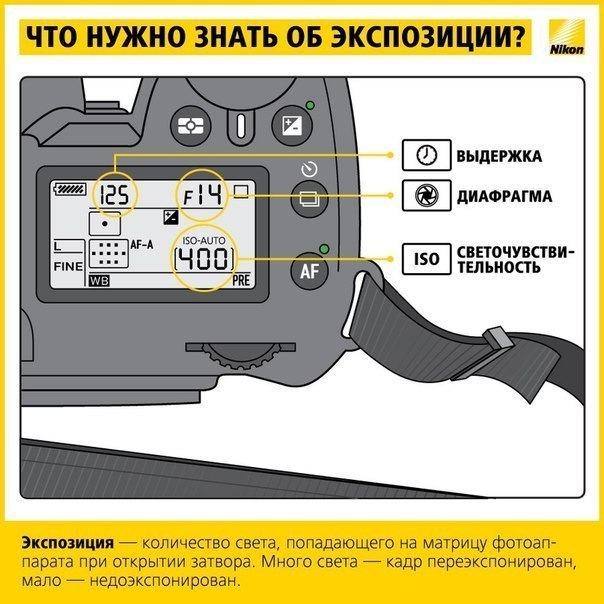 ЧТО НУЖНО ЗНАТЬ ОБ ЭКСПОЗИЦИИ?

Nikon

125
F14
AF-A
L
FINE
ISO-AUTO
400
WB
PRE
AF

ВЫДЕРЖКА
ДИАФРАГМА
ISO
СВЕТОЧУВСТВИТЕЛЬНОСТЬ

Экспозиция — количество света, попадающего на матрицу фотоаппарата при открытии затвора. Много света — кадр переэкспонирован, мало — недоэкспонирован.