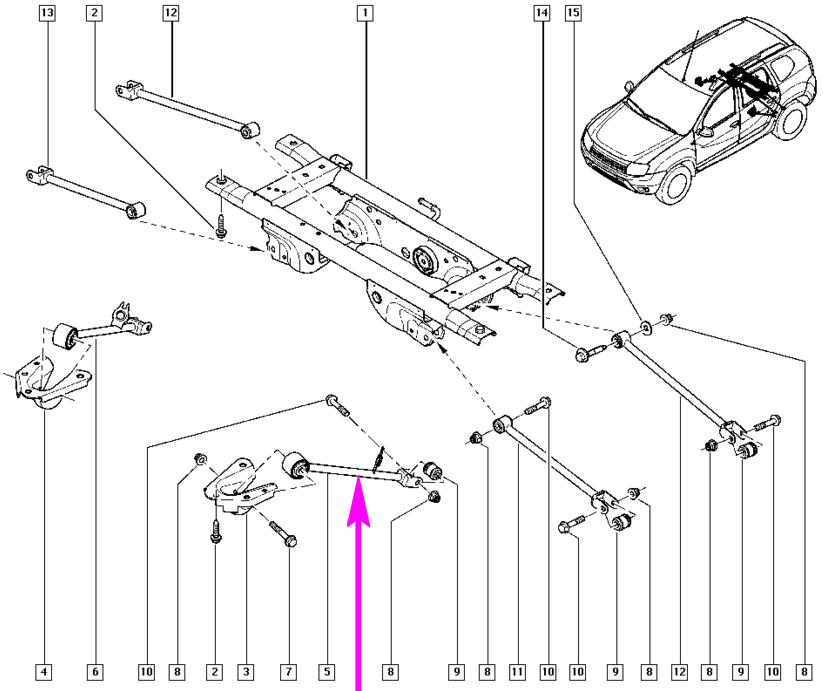 13
2
12
1
14
15
4
6
10
8
2
3
7
5
8
9
8
11
10
10
9
8
12
8
9
10
8