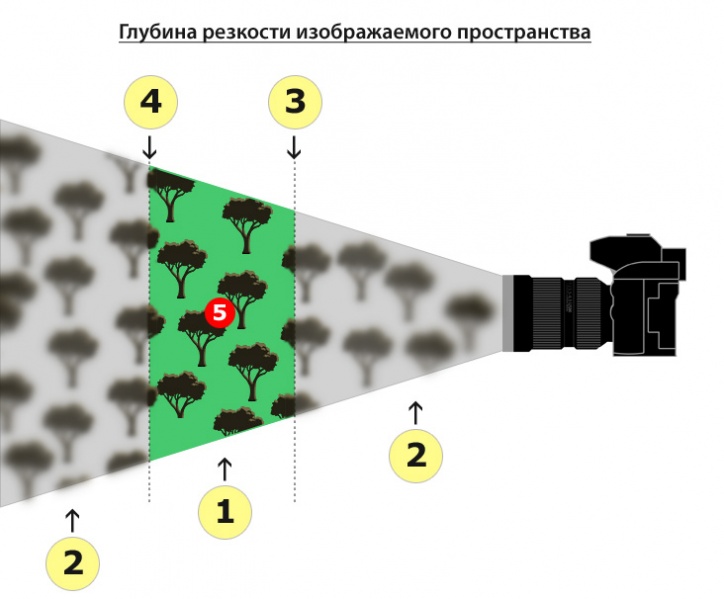 Глубина резкости изображаемого пространства

4

3

5

2

1

2