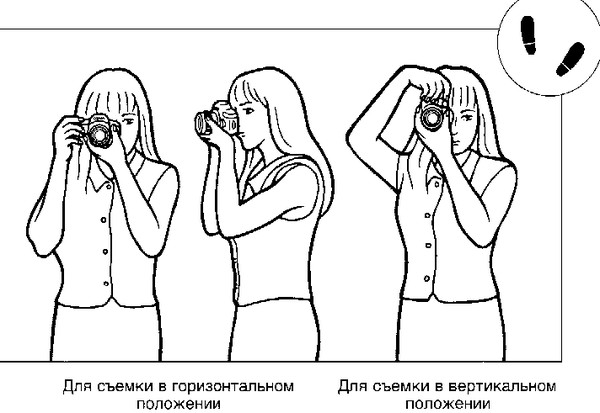 Для съемки в горизонтальном положении

Для съемки в вертикальном положении