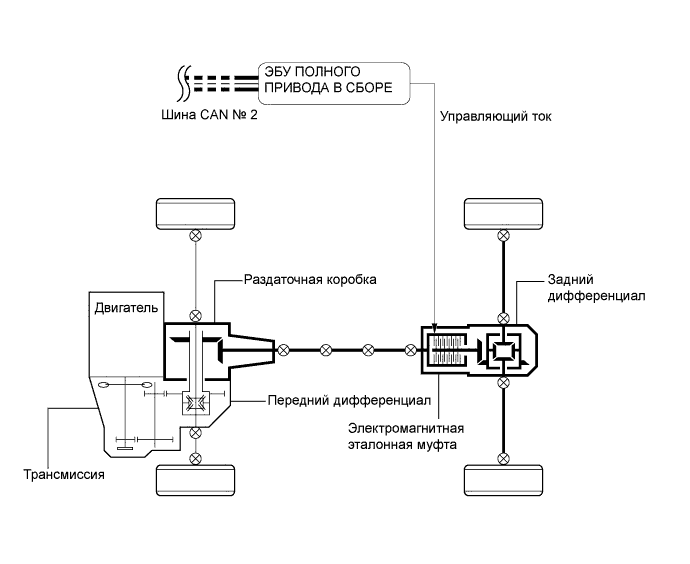 ЭБУ ПОЛНОГО ПРИВОДА В СБОРЕ

Шина CAN № 2

Управляющий ток

Раздаточная коробка

Задний дифференциал

Двигатель

Передний дифференциал

Электромагнитная эталонная муфта

Трансмиссия