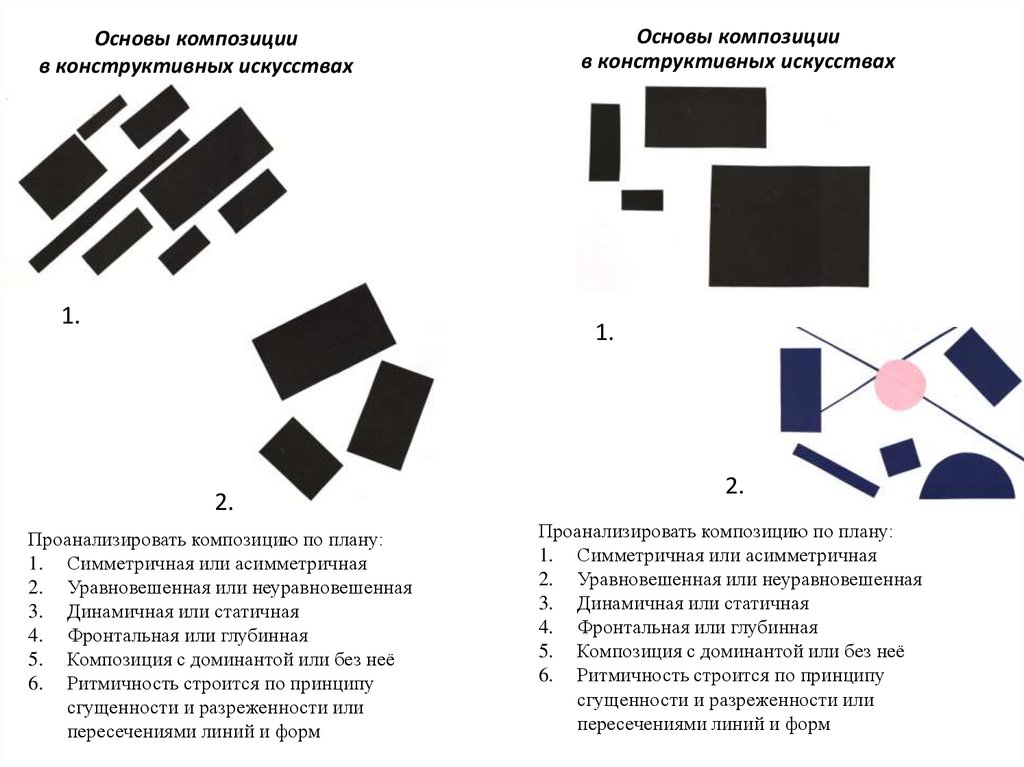 Основы композиции
в конструктивных искусствах

1.

2.

Проанализировать композицию по плану:
1. Симметричная или асимметричная
2. Уравновешенная или неуравновешенная
3. Динамичная или статичная
4. Фронтальная или глубинная
5. Композиция с доминантой или без неё
6. Ритмичность строится по принципу сгущенности и разреженности или пересечениями линий и форм

Основы композиции
в конструктивных искусствах

1.

2.

Проанализировать композицию по плану:
1. Симметричная или асимметричная
2. Уравновешенная или неуравновешенная
3. Динамичная или статичная
4. Фронтальная или глубинная
5. Композиция с доминантой или без неё
6. Ритмичность строится по принципу сгущенности и разреженности или пересечениями линий и форм