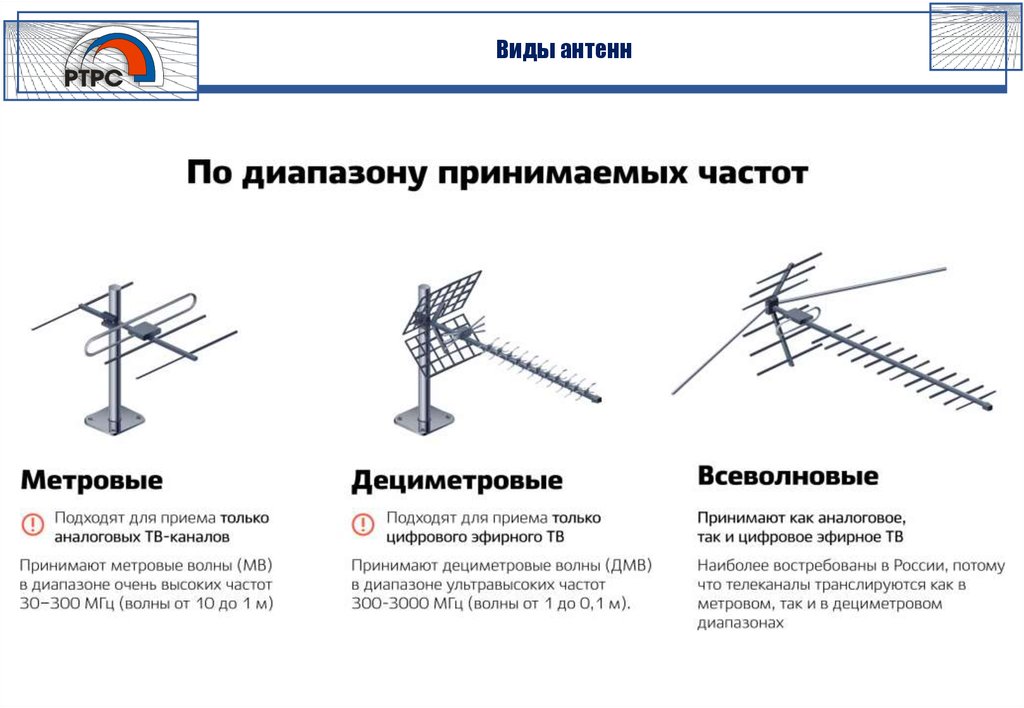 РТРС

Виды антенн

По диапазону принимаемых частот

Метровые

Подходят для приема только аналоговых ТВ-каналов

Принимают метровые волны (МВ) в диапазоне очень высоких частот 30–300 МГц (волны от 10 до 1 м)

Дециметровые

Подходят для приема только цифрового эфирного ТВ

Принимают дециметровые волны (ДМВ) в диапазоне ультравысоких частот 300-3000 МГц (волны от 1 до 0,1 м).

Всеволновые

Принимают как аналоговое, так и цифровое эфирное ТВ

Наиболее востребованы в России, потому что телеканалы транслируются как в метровом, так и в дециметровом диапазонах