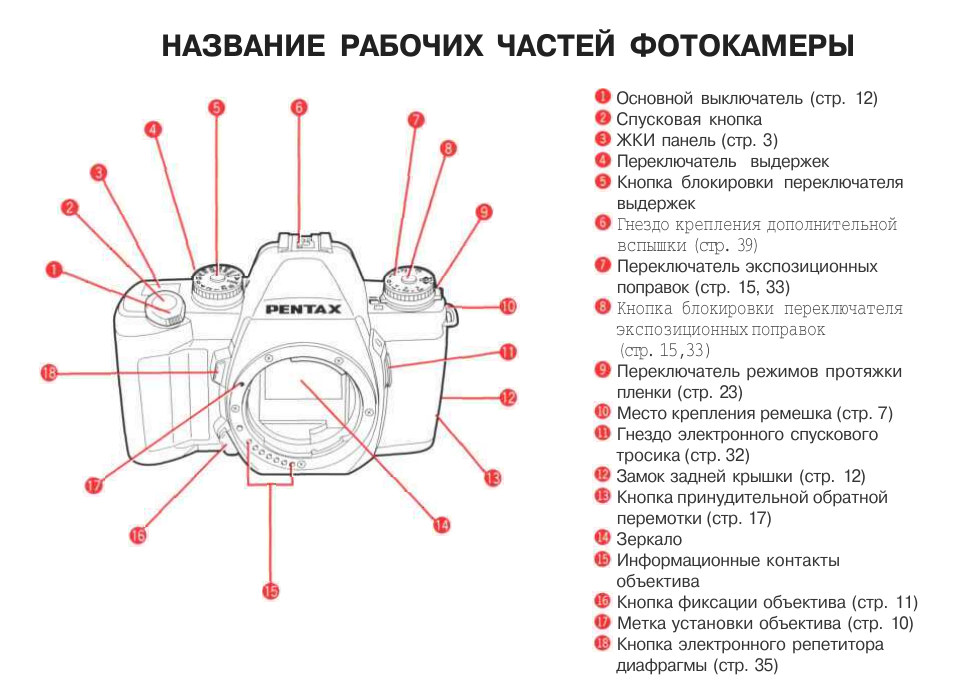 НАЗВАНИЕ РАБОЧИХ ЧАСТЕЙ ФОТОКАМЕРЫ

1 2 3 4 5 6 7 8 9 10 11 12 13 14 15 16 17 18

PENTAX

1 Основной выключатель (стр. 12)
2 Спусковая кнопка
3 ЖКИ панель (стр. 3)
4 Переключатель выдержек
5 Кнопка блокировки переключателя выдержек
6 Гнездо крепления дополнительной вспышки (стр. 39)
7 Переключатель экспозиционных поправок (стр. 15, 33)
8 Кнопка блокировки переключателя экспозиционных поправок (стр. 15,33)
9 Переключатель режимов протяжки пленки (стр. 23)
10 Место крепления ремешка (стр. 7)
11 Гнездо электронного спускового тросика (стр. 32)
12 Замок задней крышки (стр. 12)
13 Кнопка принудительной обратной перемотки (стр. 17)
14 Зеркало
15 Информационные контакты объектива
16 Кнопка фиксации объектива (стр. 11)
17 Метка установки объектива (стр. 10)
18 Кнопка электронного репетитора диафрагмы (стр. 35)