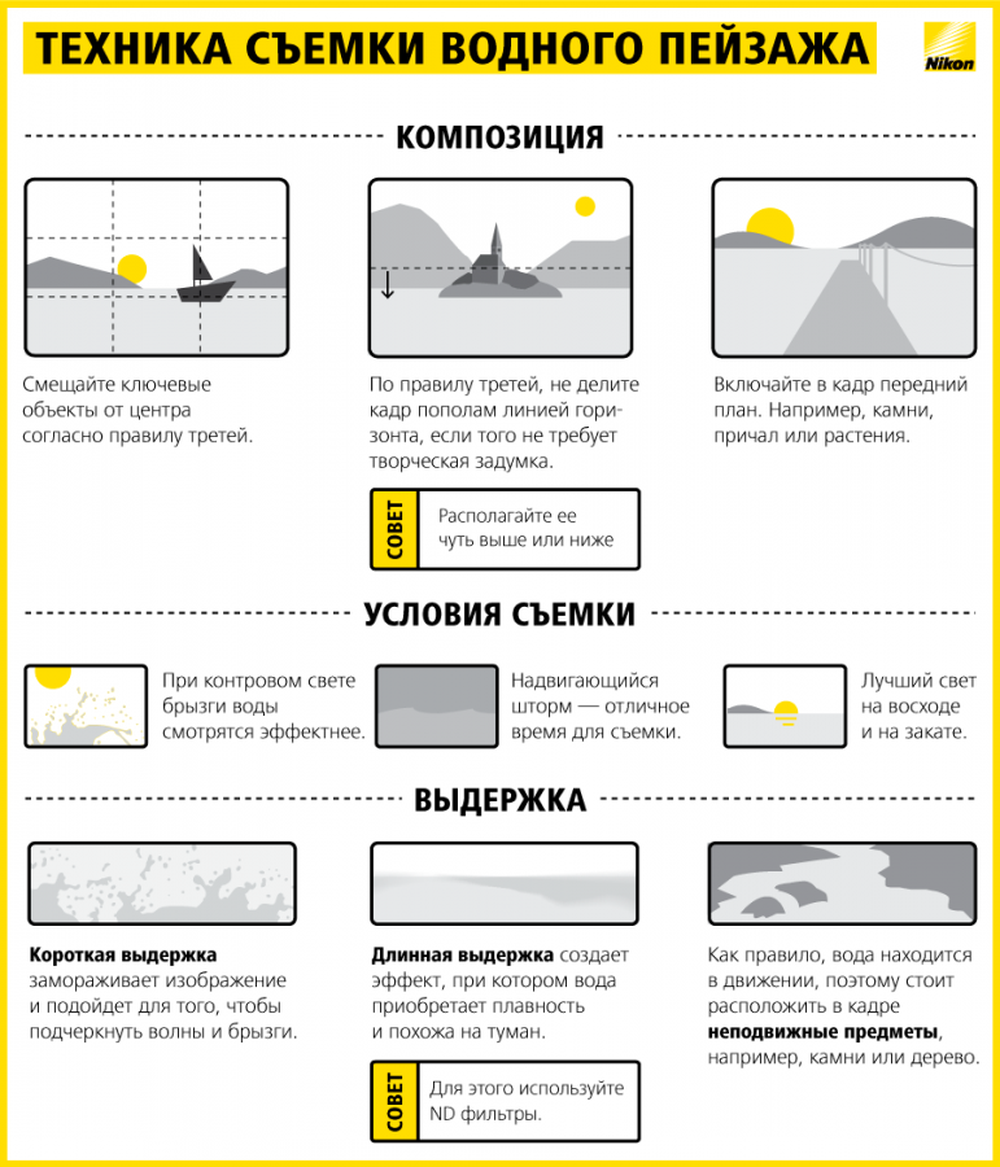 ТЕХНИКА СЪЕМКИ ВОДНОГО ПЕЙЗАЖА

Nikon

КОМПОЗИЦИЯ

Смещайте ключевые объекты от центра согласно правилу третей.

По правилу третей, не делите кадр пополам линией горизонта, если того не требует творческая задумка.

СОВЕТ

Располагайте ее чуть выше или ниже

Включайте в кадр передний план. Например, камни, причал или растения.

УСЛОВИЯ СЪЕМКИ

При контровом свете брызги воды смотрятся эффектнее.

Надвигающийся шторм — отличное время для съемки.

Лучший свет на восходе и на закате.

ВЫДЕРЖКА

Короткая выдержка замораживает изображение и подойдет для того, чтобы подчеркнуть волны и брызги.

Длинная выдержка создает эффект, при котором вода приобретает плавность и похожа на туман.

СОВЕТ

Для этого используйте ND фильтры.

Как правило, вода находится в движении, поэтому стоит расположить в кадре неподвижные предметы, например, камни или дерево.