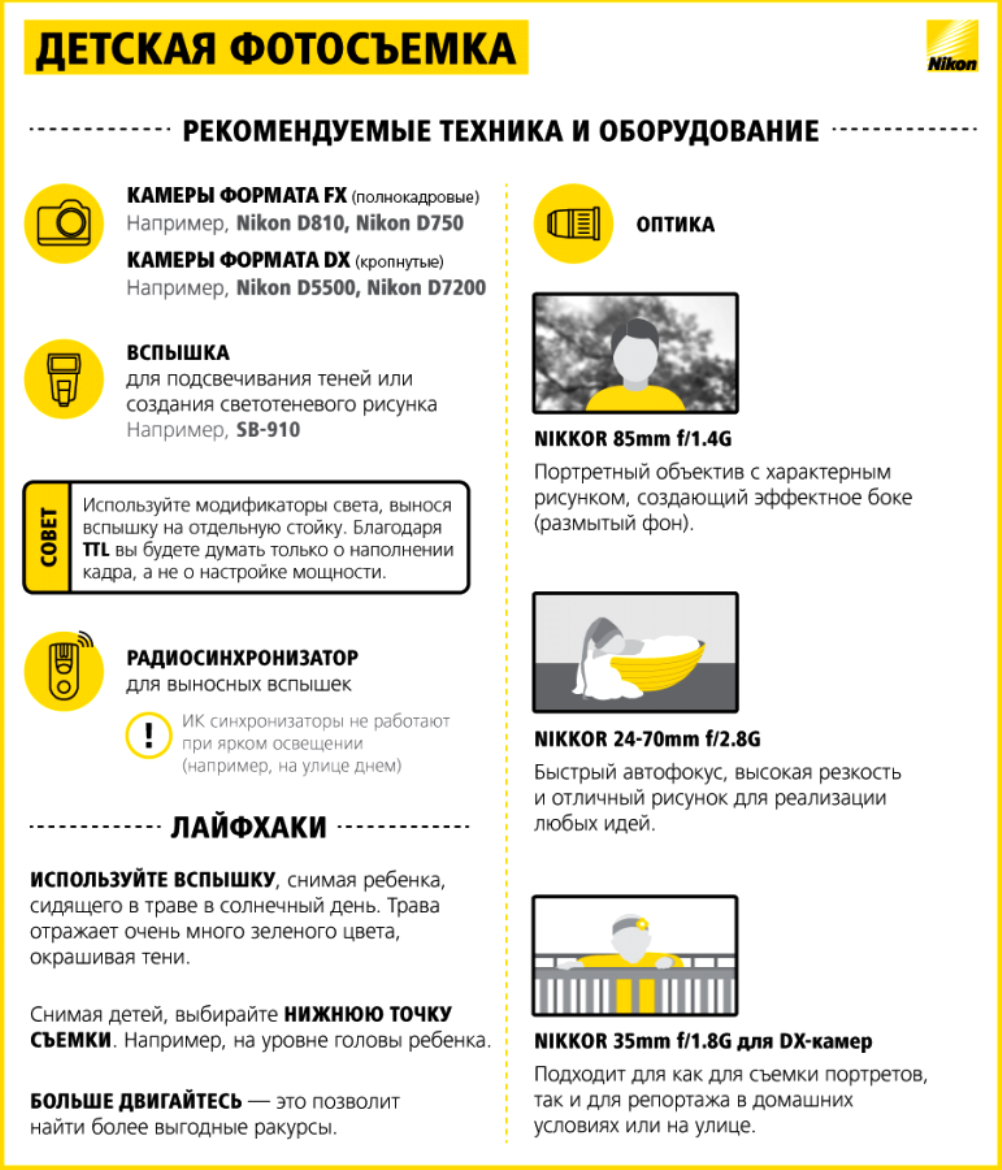 ДЕТСКАЯ ФОТОСЪЕМКА

Nikon

РЕКОМЕНДУЕМЫЕ ТЕХНИКА И ОБОРУДОВАНИЕ

КАМЕРЫ ФОРМАТА FX (полнокадровые)
Например, Nikon D810, Nikon D750

КАМЕРЫ ФОРМАТА DX (кропнутые)
Например, Nikon D5500, Nikon D7200

ВСПЫШКА
для подсвечивания теней или создания светотеневого рисунка
Например, SB-910

СОВЕТ
Используйте модификаторы света, вынося вспышку на отдельную стойку. Благодаря TTL вы будете думать только о наполнении кадра, а не о настройке мощности.

РАДИОСИНХРОНИЗАТОР
для выносных вспышек

!
ИК синхронизаторы не работают при ярком освещении (например, на улице днем)

ЛАЙФХАКИ

ИСПОЛЬЗУЙТЕ ВСПЫШКУ, снимая ребенка, сидящего в траве в солнечный день. Трава отражает очень много зеленого цвета, окрашивая тени.

Снимая детей, выбирайте НИЖНЮЮ ТОЧКУ СЪЕМКИ. Например, на уровне головы ребенка.

БОЛЬШЕ ДВИГАЙТЕСЬ — это позволит найти более выгодные ракурсы.

ОПТИКА

NIKKOR 85mm f/1.4G
Портретный объектив с характерным рисунком, создающий эффектное боке (размытый фон).

NIKKOR 24-70mm f/2.8G
Быстрый автофокус, высокая резкость и отличный рисунок для реализации любых идей.

NIKKOR 35mm f/1.8G для DX-камер
Подходит для как для съемки портретов, так и для репортажа в домашних условиях или на улице.