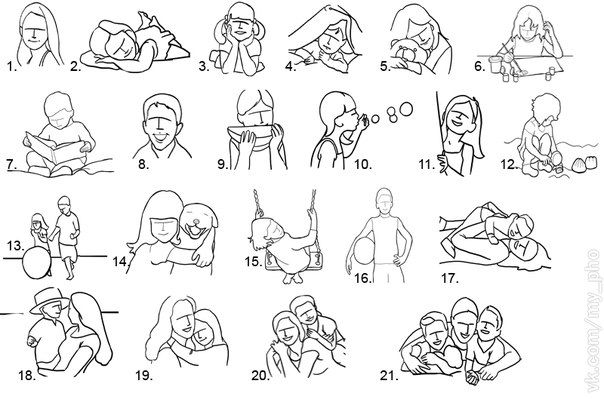 1. 2. 3. 4. 5. 6.

7. 8. 9. 10. 11. 12.

13. 14. 15. 16. 17.

18. 19. 20. 21.

vk.com/my_pho