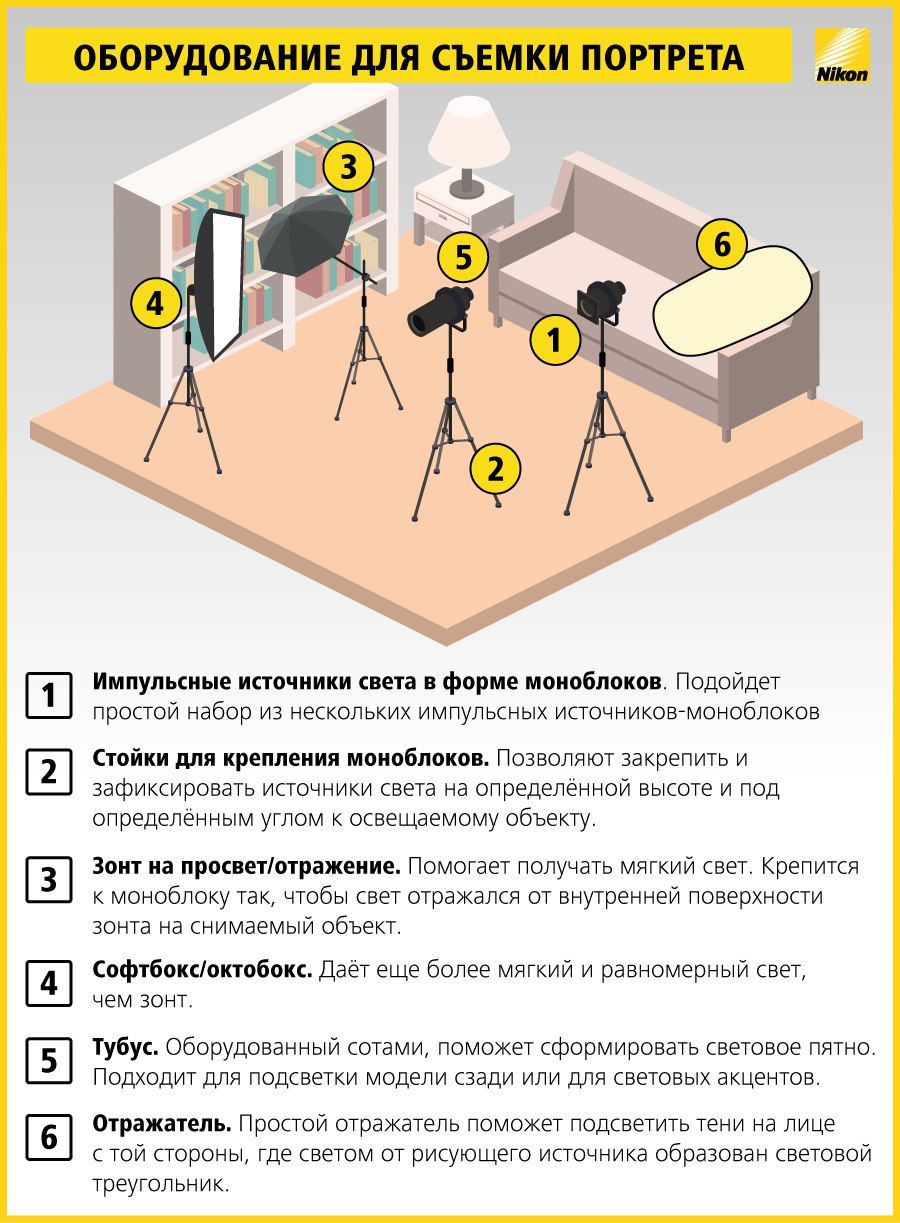 ОБОРУДОВАНИЕ ДЛЯ СЪЕМКИ ПОРТРЕТА

Nikon

3
5
6
4
1
2

1 **Импульсные источники света в форме моноблоков**. Подойдет простой набор из нескольких импульсных источников-моноблоков

2 **Стойки для крепления моноблоков.** Позволяют закрепить и зафиксировать источники света на определённой высоте и под определённым углом к освещаемому объекту.

3 **Зонт на просвет/отражение.** Помогает получать мягкий свет. Крепится к моноблоку так, чтобы свет отражался от внутренней поверхности зонта на снимаемый объект.

4 **Софтбокс/октобокс.** Даёт еще более мягкий и равномерный свет, чем зонт.

5 **Тубус.** Оборудованный сотами, поможет сформировать световое пятно. Подходит для подсветки модели сзади или для световых акцентов.

6 **Отражатель.** Простой отражатель поможет подсветить тени на лице с той стороны, где светом от рисующего источника образован световой треугольник.