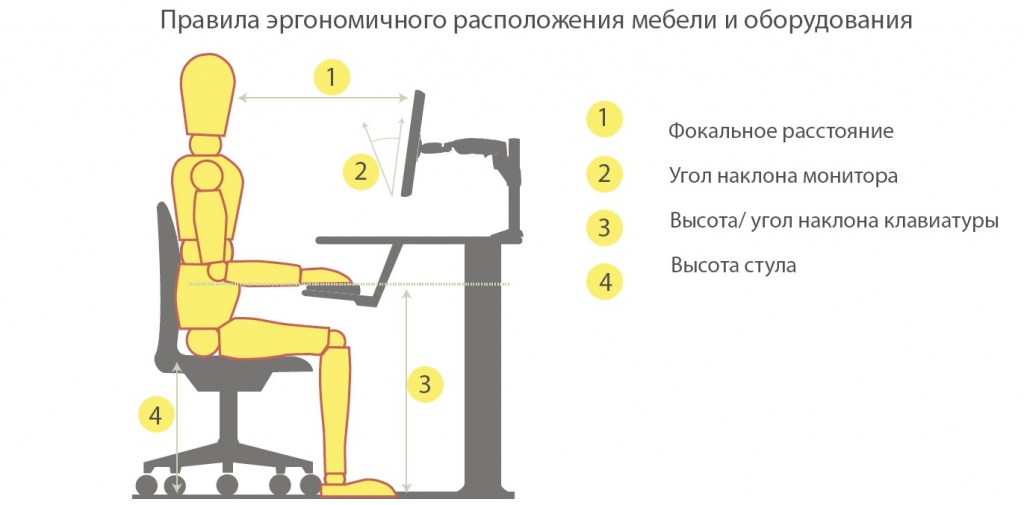 Правила эргономичного расположения мебели и оборудования

1

2

3

4

1 Фокальное расстояние

2 Угол наклона монитора

3 Высота/ угол наклона клавиатуры

4 Высота стула