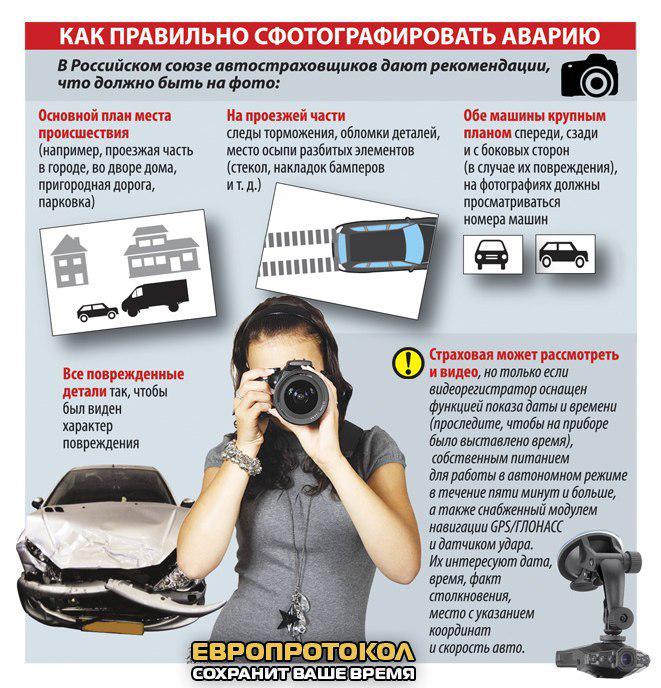 КАК ПРАВИЛЬНО СФОТОГРАФИРОВАТЬ АВАРИЮ

В Российском союзе автостраховщиков дают рекомендации, что должно быть на фото:

Основной план места происшествия (например, проезжая часть в городе, во дворе дома, пригородная дорога, парковка)

На проезжей части следы торможения, обломки деталей, место осыпи разбитых элементов (стекол, накладок бамперов и т. д.)

Обе машины крупным планом спереди, сзади и с боковых сторон (в случае их повреждения), на фотографиях должны просматриваться номера машин

Все поврежденные детали так, чтобы был виден характер повреждения

Страховая может рассмотреть и видео, но только если видеорегистратор оснащен функцией показа даты и времени (проследите, чтобы на приборе было выставлено время), собственным питанием для работы в автономном режиме в течение пяти минут и больше, а также снабженный модулем навигации GPS/ГЛОНАСС и датчиком удара. Их интересуют дата, время, факт столкновения, место с указанием координат и скорость авто.

ЕВРОПРОТОКОЛ
СОХРАНИТ ВАШЕ ВРЕМЯ