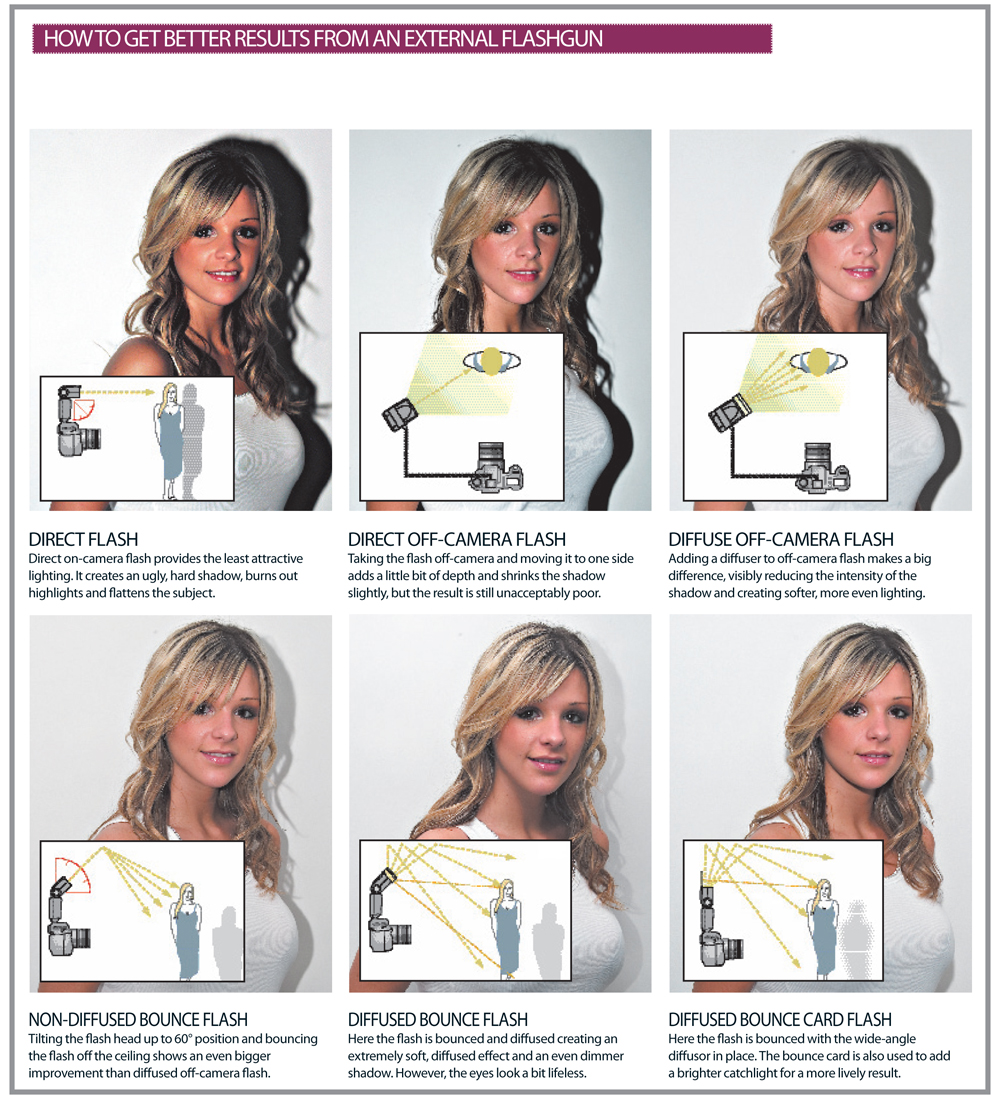 HOW TO GET BETTER RESULTS FROM AN EXTERNAL FLASHGUN

DIRECT FLASH
Direct on-camera flash provides the least attractive lighting. It creates an ugly, hard shadow, burns out highlights and flattens the subject.

DIRECT OFF-CAMERA FLASH
Taking the flash off-camera and moving it to one side adds a little bit of depth and shrinks the shadow slightly, but the result is still unacceptably poor.

DIFFUSE OFF-CAMERA FLASH
Adding a diffuser to off-camera flash makes a big difference, visibly reducing the intensity of the shadow and creating softer, more even lighting.

NON-DIFFUSED BOUNCE FLASH
Tilting the flash head up to 60° position and bouncing the flash off the ceiling shows an even bigger improvement than diffused off-camera flash.

DIFFUSED BOUNCE FLASH
Here the flash is bounced and diffused creating an extremely soft, diffused effect and an even dimmer shadow. However, the eyes look a bit lifeless.

DIFFUSED BOUNCE CARD FLASH
Here the flash is bounced with the wide-angle diffusor in place. The bounce card is also used to add a brighter catchlight for a more lively result.